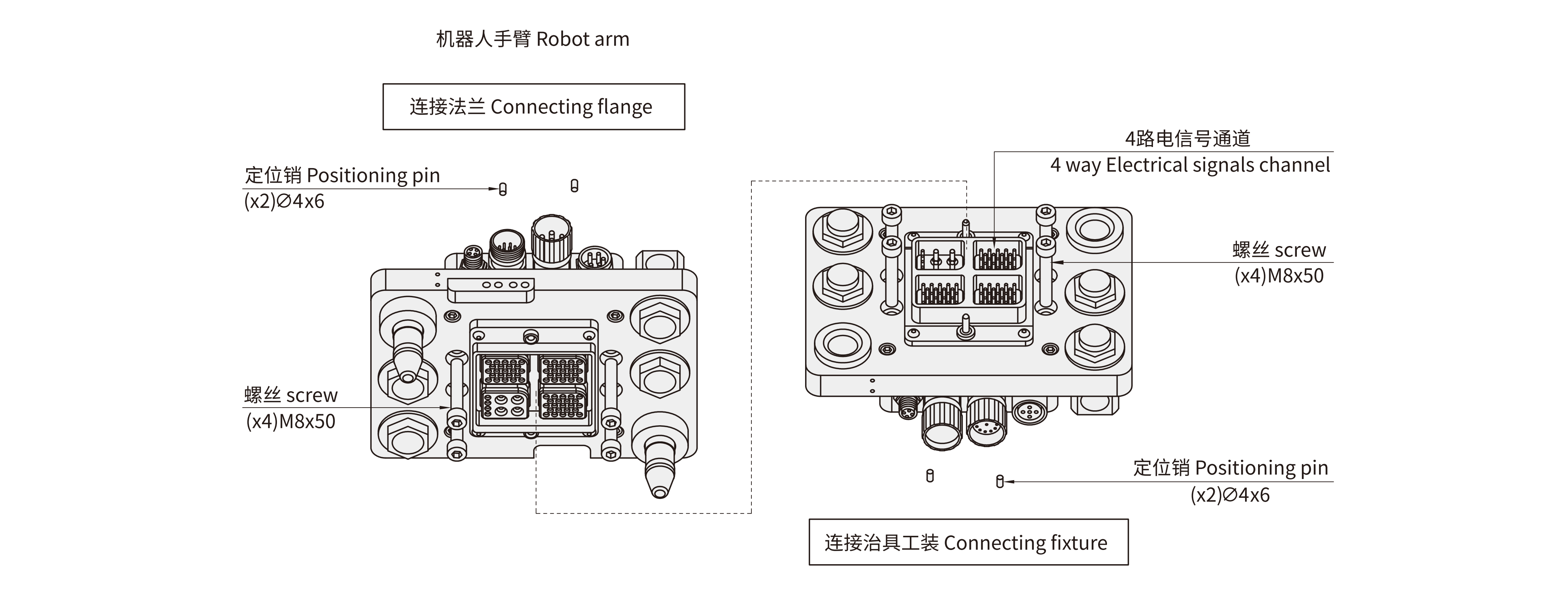 机器人手臂 Robot arm

连接法兰 Connecting flange

定位销 Positioning pin
(x2)∅4x6

螺丝 screw
(x4)M8x50

4路电信号通道
4 way Electrical signals channel

螺丝 screw
(x4)M8x50

定位销 Positioning pin
(x2)∅4x6

连接治具工装 Connecting fixture