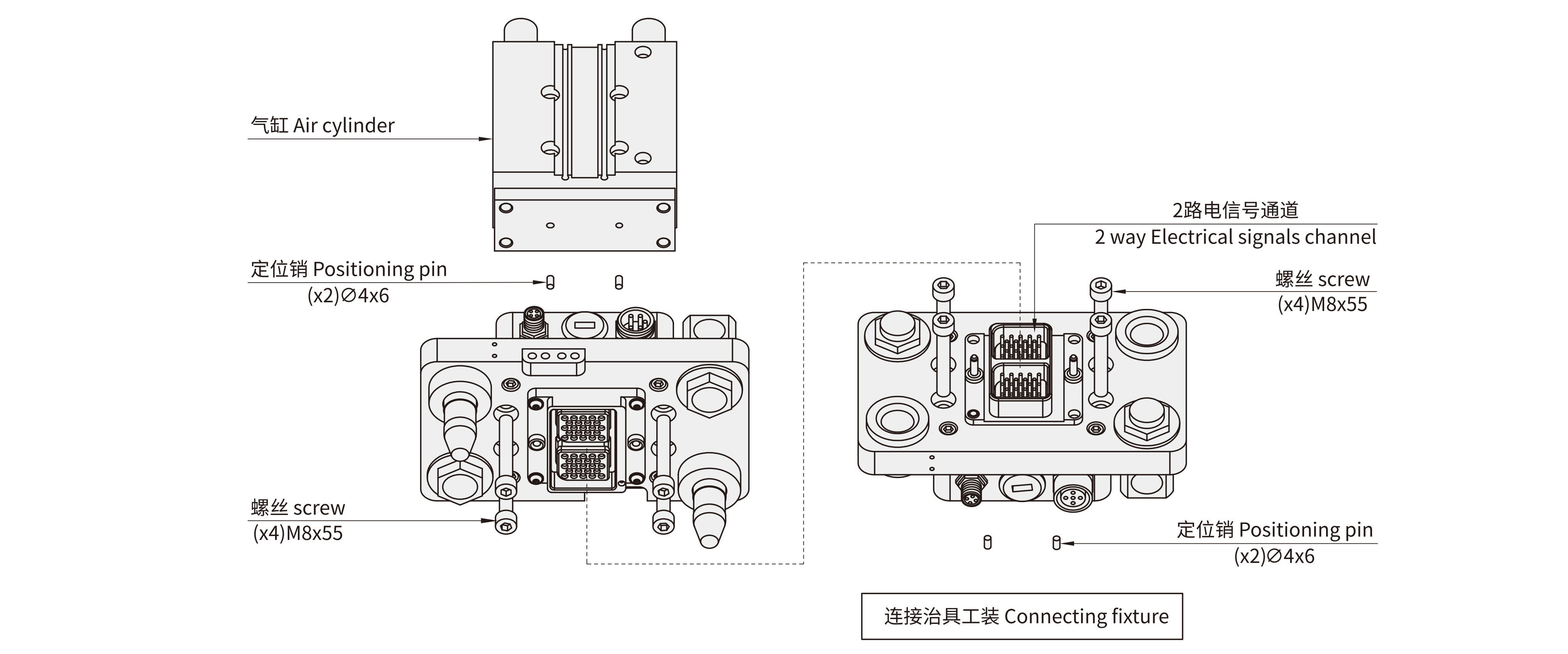 气缸 Air cylinder

定位销 Positioning pin
(x2)∅4x6

螺丝 screw
(x4)M8x55

2路电信号通道
2 way Electrical signals channel

螺丝 screw
(x4)M8x55

定位销 Positioning pin
(x2)∅4x6

连接治具工装 Connecting fixture