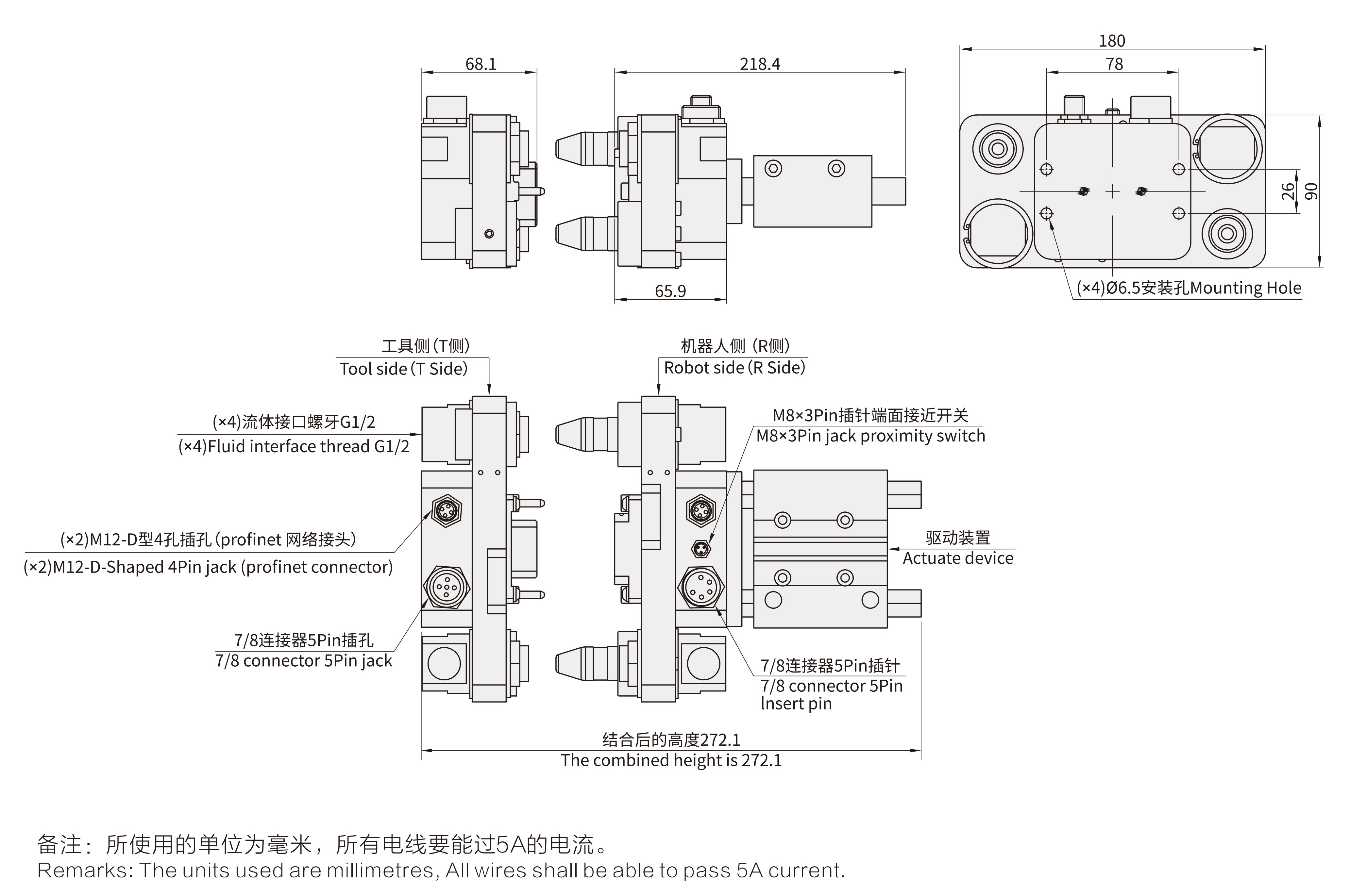 68.1

218.4

65.9

180

78

26

90

(×4)Ø6.5安装孔Mounting Hole

工具侧 (T侧)
Tool side (T Side)

机器人侧 (R侧)
Robot side (R Side)

(×4)流体接口螺牙G1/2
(×4)Fluid interface thread G1/2

M8×3Pin插针端面接近开关
M8×3Pin jack proximity switch

(×2)M12-D型4孔插孔 (profinet 网络接头)
(×2)M12-D-Shaped 4Pin jack (profinet connector)

驱动装置
Actuate device

7/8连接器5Pin插孔
7/8 connector 5Pin jack

7/8连接器5Pin插针
7/8 connector 5Pin lnsert pin

结合后的高度272.1
The combined height is 272.1

备注：所使用的单位为毫米，所有电线要能过5A的电流。
Remarks: The units used are millimetres, All wires shall be able to pass 5A current.