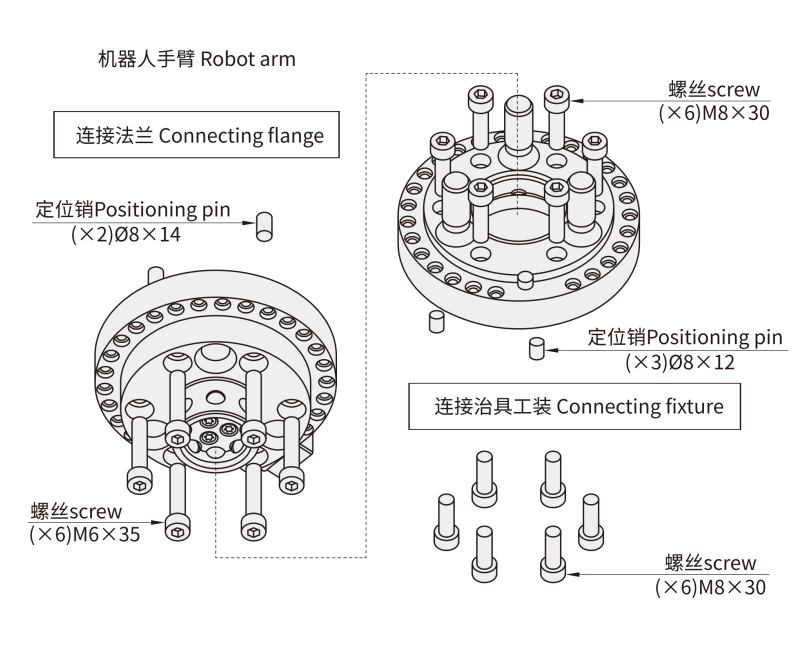 机器人手臂 Robot arm

连接法兰 Connecting flange

定位销Positioning pin
(×2)Ø8×14

螺丝screw
(×6)M6×35

螺丝screw
(×6)M8×30

定位销Positioning pin
(×3)Ø8×12

连接治具工装 Connecting fixture

螺丝screw
(×6)M8×30