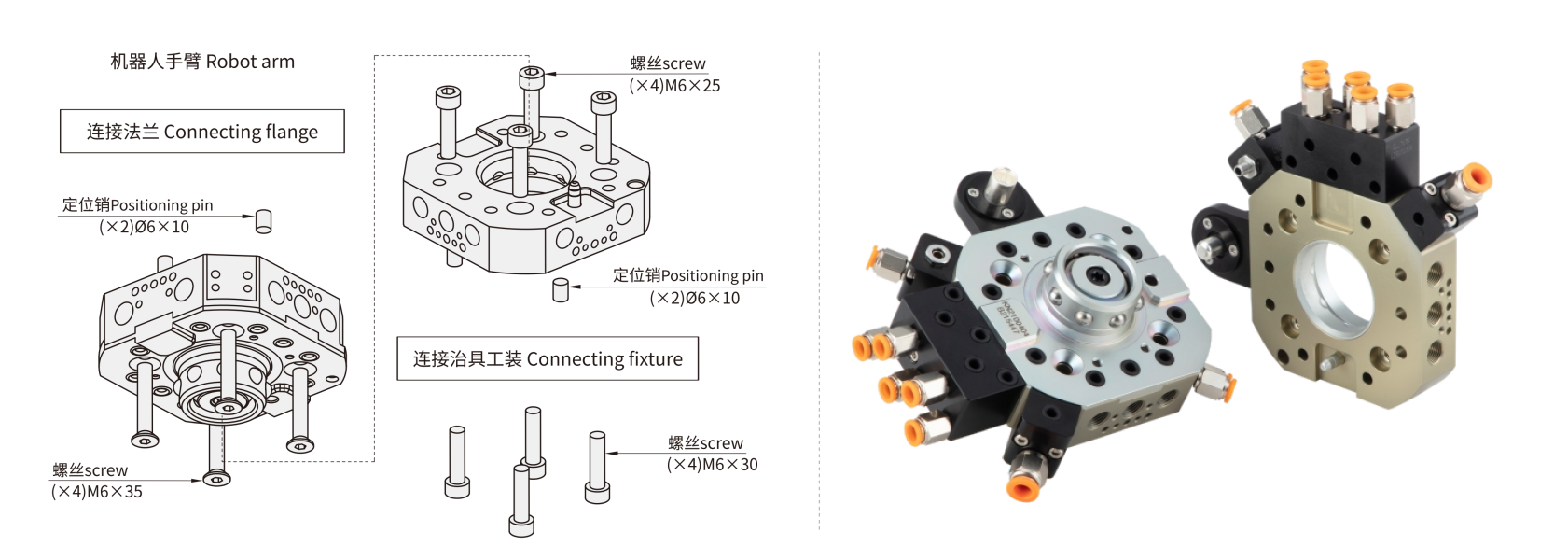 机器人手臂 Robot arm

连接法兰 Connecting flange

定位销Positioning pin
(×2)Ø6×10

螺丝screw
(×4)M6×35

螺丝screw
(×4)M6×25

定位销Positioning pin
(×2)Ø6×10

连接治具工装 Connecting fixture

螺丝screw
(×4)M6×30